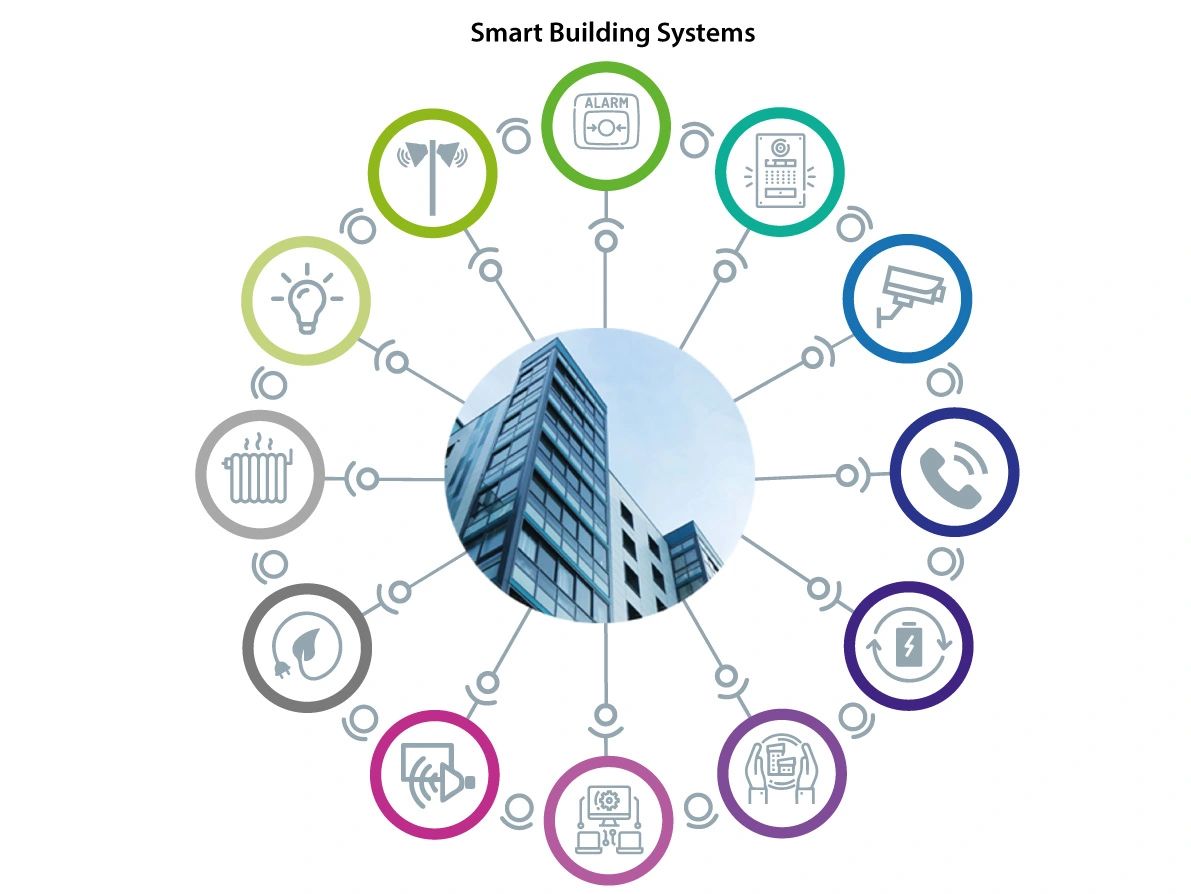 Smart Building Systems

ALARM